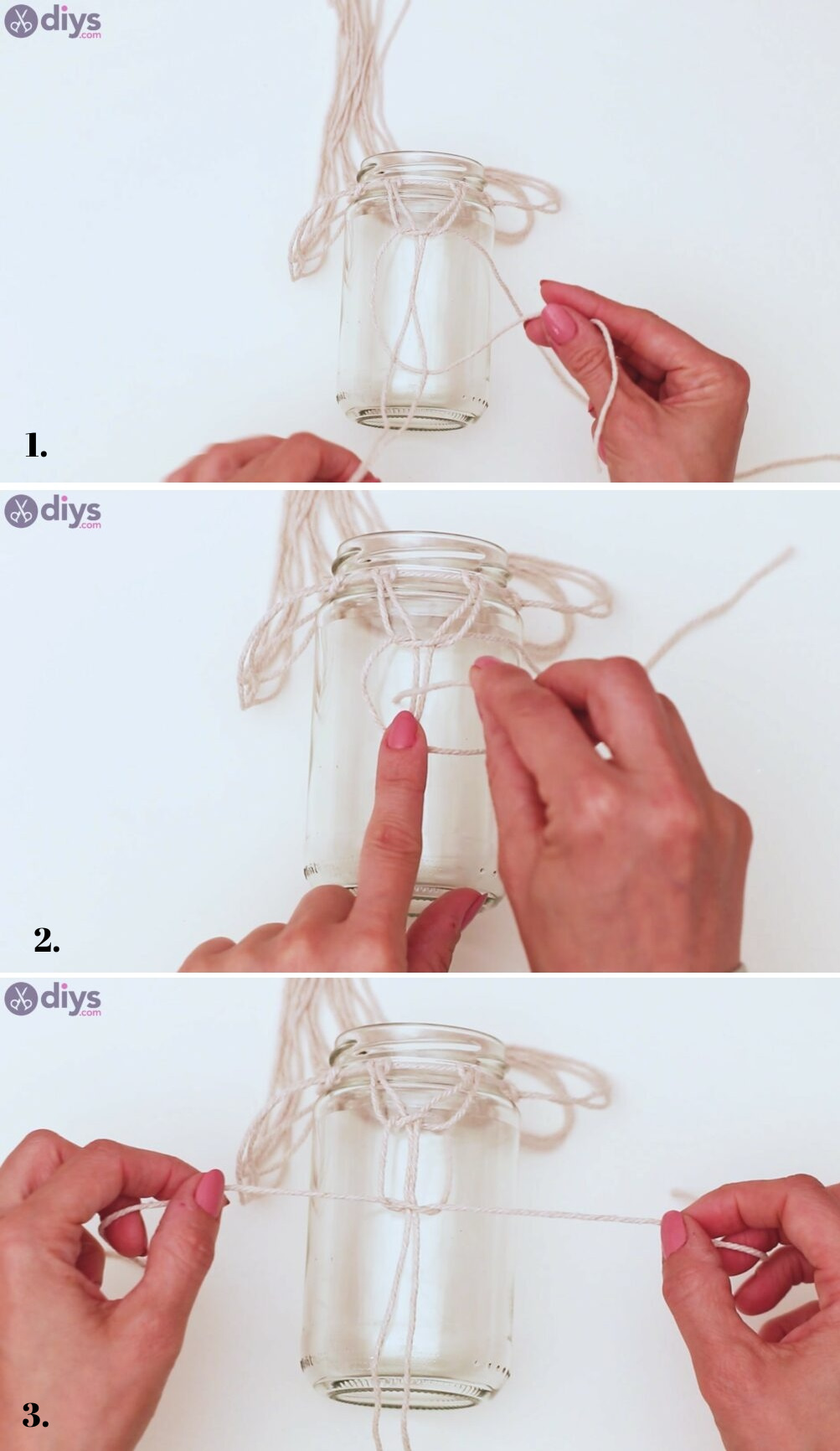 diys.com

1.

diys.com

2.

diys.com

3.