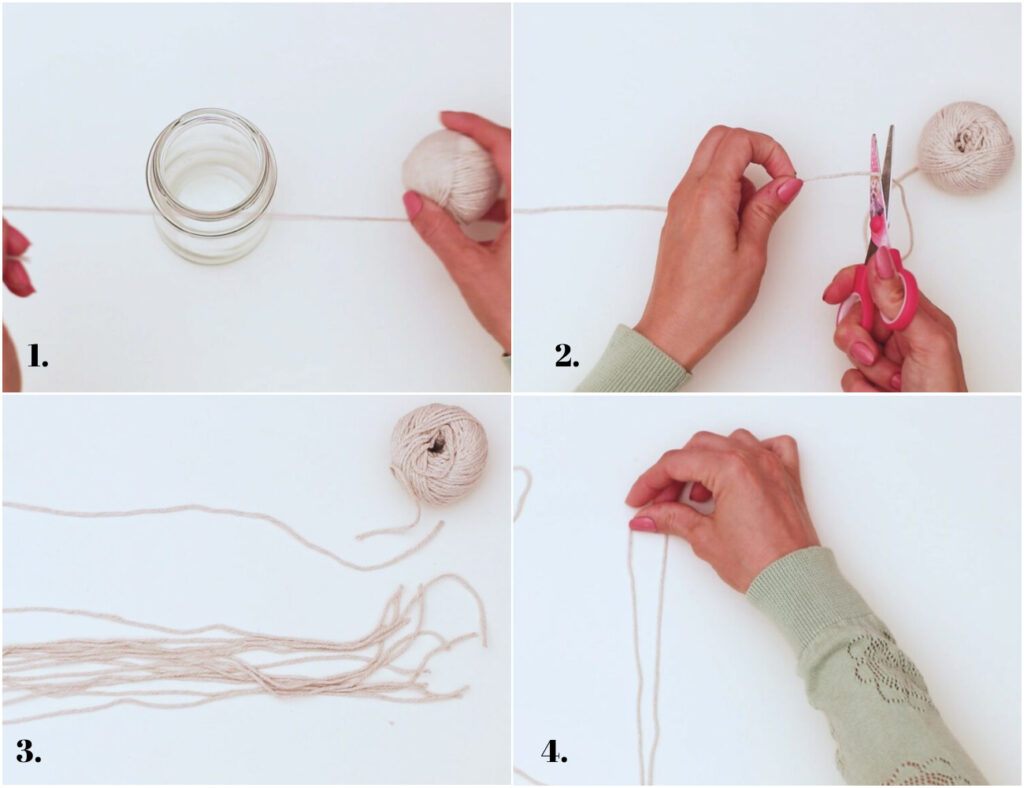 1.

2.

3.

4.