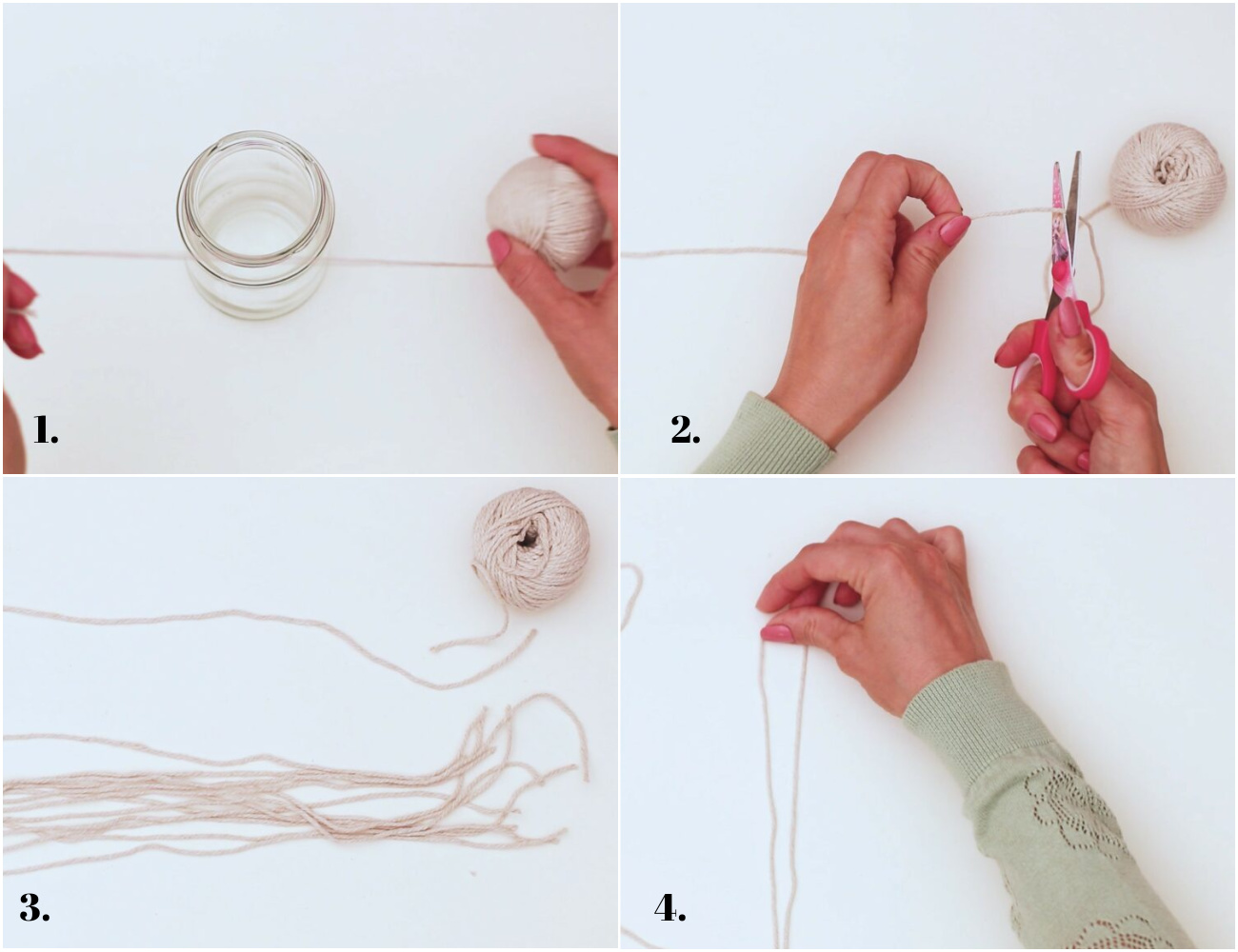 1.

2.

3.

4.